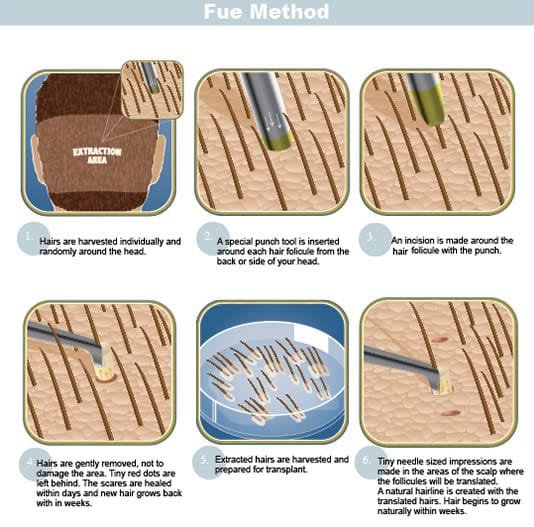 Fue Method

EXTRACTION AREA

1. Hairs are harvested individually and randomly around the head.

2. A special punch tool is inserted around each hair folicule from the back or side of your head.

3. An incision is made around the hair folicule with the punch.

4. Hairs are gently removed, not to damage the area. Tiny red dots are left behind. The scares are healed within days and new hair grows back with in weeks.

5. Extracted hairs are harvested and prepared for transplant.

6. Tiny needle sized impressions are made in the areas of the scalp where the follicules will be translated. A natural hairline is created with the translated hairs. Hair begins to grow naturally within weeks.